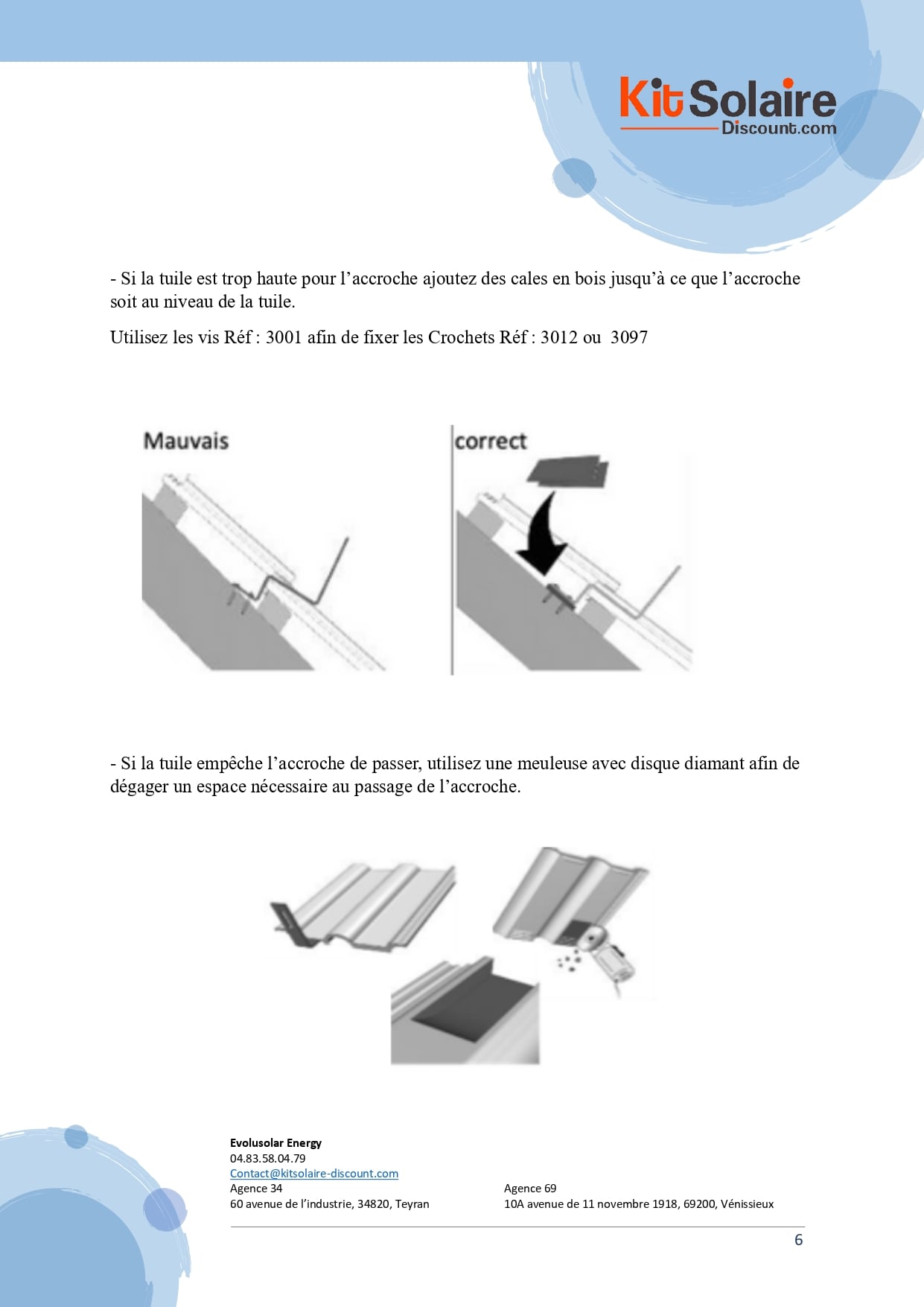 KitSolaire
Discount.com

- Si la tuile est trop haute pour l’accroche ajoutez des cales en bois jusqu’à ce que l’accroche soit au niveau de la tuile.

Utilisez les vis Réf : 3001 afin de fixer les Crochets Réf : 3012 ou 3097

Mauvais

correct

- Si la tuile empêche l’accroche de passer, utilisez une meuleuse avec disque diamant afin de dégager un espace nécessaire au passage de l’accroche.

Evolusolar Energy
04.83.58.04.79
Contact@kitsolaire-discount.com
Agence 34
60 avenue de l’industrie, 34820, Teyran

Agence 69
10A avenue de 11 novembre 1918, 69200, Vénissieux

6