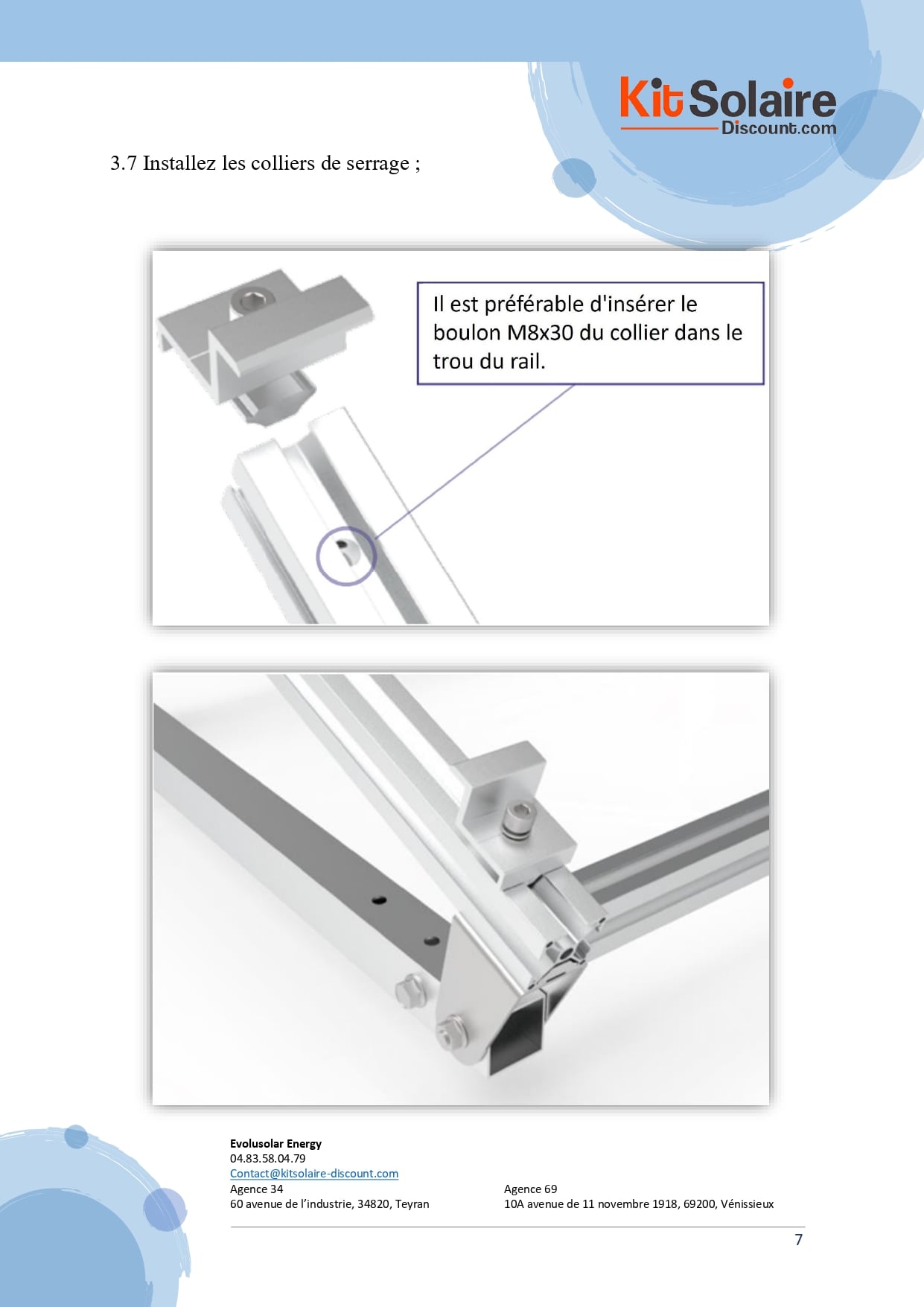 KitSolaire
Discount.com

3.7 Installez les colliers de serrage ;

Il est préférable d'insérer le boulon M8x30 du collier dans le trou du rail.

Evolusolar Energy
04.83.58.04.79
Contact@kitsolaire-discount.com

Agence 34
60 avenue de l'industrie, 34820, Teyran

Agence 69
10A avenue de 11 novembre 1918, 69200, Vénissieux

7